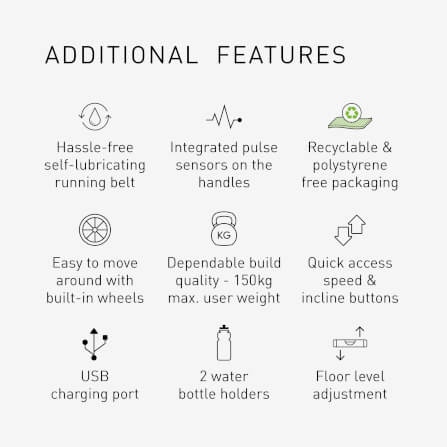 ADDITIONAL FEATURES

Hassle-free self-lubricating running belt

Integrated pulse sensors on the handles

Recyclable & polystyrene free packaging

Easy to move around with built-in wheels

KG

Dependable build quality - 150kg max. user weight

Quick access speed & incline buttons

USB charging port

2 water bottle holders

Floor level adjustment